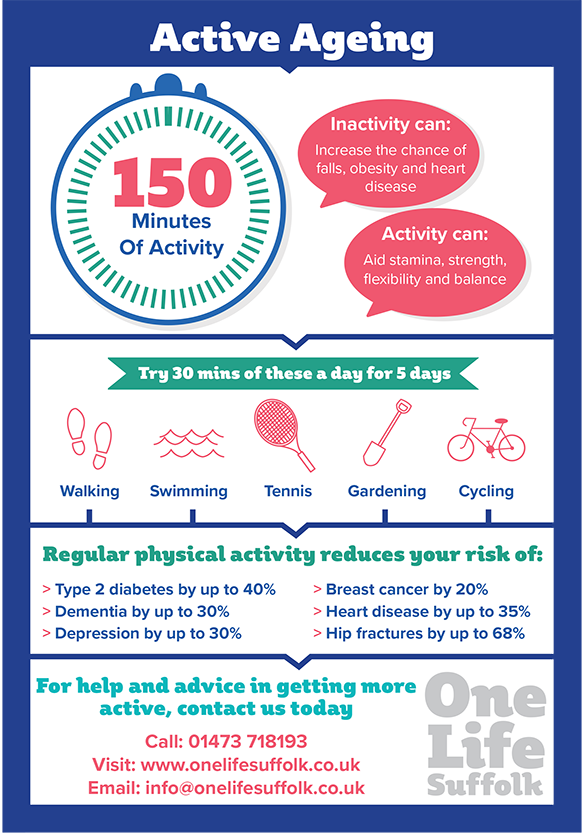 Active Ageing

150
Minutes
Of Activity

Inactivity can:
Increase the chance of falls, obesity and heart disease

Activity can:
Aid stamina, strength, flexibility and balance

Try 30 mins of these a day for 5 days

Walking
Swimming
Tennis
Gardening
Cycling

Regular physical activity reduces your risk of:

> Type 2 diabetes by up to 40%
> Dementia by up to 30%
> Depression by up to 30%

> Breast cancer by 20%
> Heart disease by up to 35%
> Hip fractures by up to 68%

For help and advice in getting more active, contact us today

Call: 01473 718193
Visit: www.onelifesuffolk.co.uk
Email: info@onelifesuffolk.co.uk

One Life Suffolk